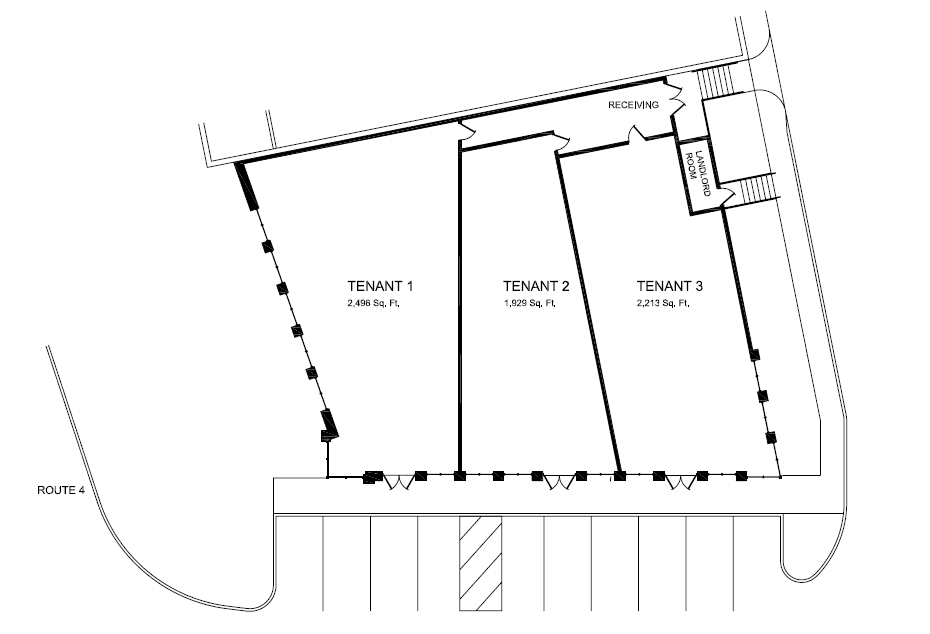 RECEIVING

LANDLORD ROOM

TENANT 1
2,496 Sq. Ft.

TENANT 2
1,929 Sq. Ft.

TENANT 3
2,213 Sq. Ft.

ROUTE 4